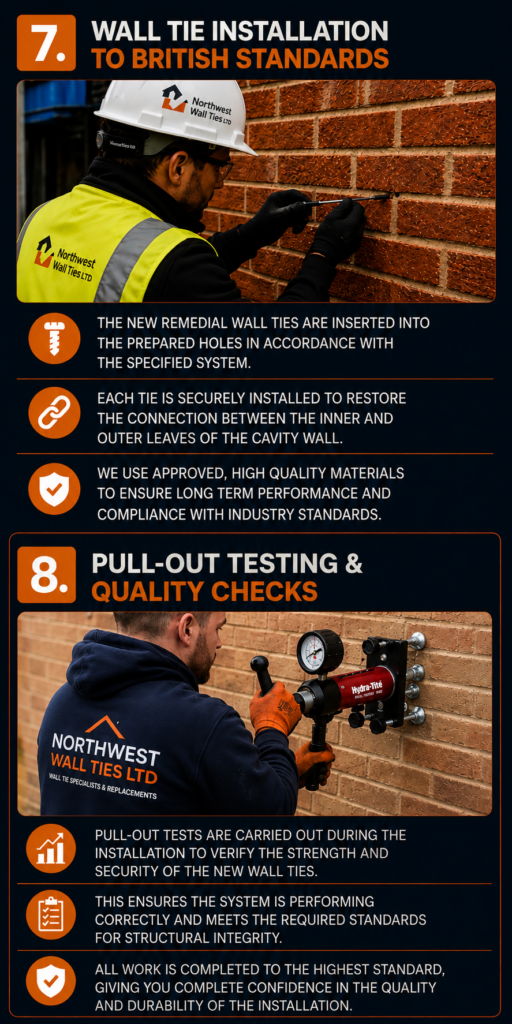 7. WALL TIE INSTALLATION TO BRITISH STANDARDS

Northwest Wall Ties LTD

Northwest Wall Ties LTD

THE NEW REMEDIAL WALL TIES ARE INSERTED INTO THE PREPARED HOLES IN ACCORDANCE WITH THE SPECIFIED SYSTEM.

EACH TIE IS SECURELY INSTALLED TO RESTORE THE CONNECTION BETWEEN THE INNER AND OUTER LEAVES OF THE CAVITY WALL.

WE USE APPROVED, HIGH QUALITY MATERIALS TO ENSURE LONG TERM PERFORMANCE AND COMPLIANCE WITH INDUSTRY STANDARDS.

8. PULL-OUT TESTING & QUALITY CHECKS

NORTHWEST WALL TIES LTD
WALL TIE SPECIALISTS & REPLACEMENTS

Hydra-Tite

PULL-OUT TESTS ARE CARRIED OUT DURING THE INSTALLATION TO VERIFY THE STRENGTH AND SECURITY OF THE NEW WALL TIES.

THIS ENSURES THE SYSTEM IS PERFORMING CORRECTLY AND MEETS THE REQUIRED STANDARDS FOR STRUCTURAL INTEGRITY.

ALL WORK IS COMPLETED TO THE HIGHEST STANDARD, GIVING YOU COMPLETE CONFIDENCE IN THE QUALITY AND DURABILITY OF THE INSTALLATION.